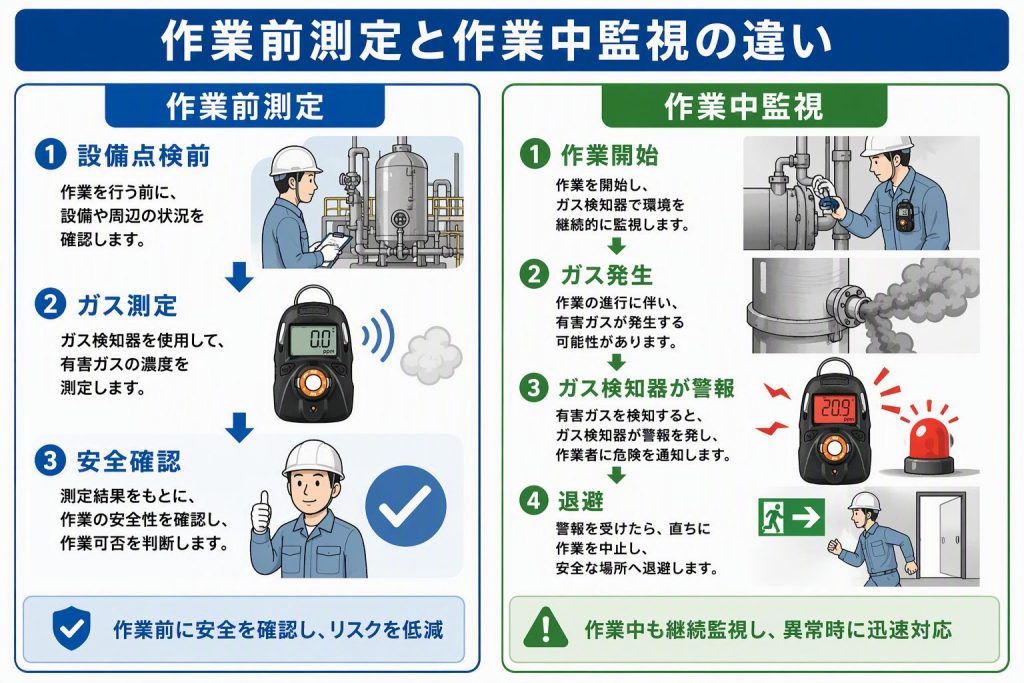 作業前測定と作業中監視の違い

作業前測定

1 設備点検前
作業を行う前に、設備や周辺の状況を確認します。

2 ガス測定
ガス検知器を使用して、有害ガスの濃度を測定します。

0.0
ppm

3 安全確認
測定結果をもとに、作業の安全性を確認し、作業可否を判断します。

作業前に安全を確認し、リスクを低減

作業中監視

1 作業開始
作業を開始し、ガス検知器で環境を継続的に監視します。

2 ガス発生
作業の進行に伴い、有害ガスが発生する可能性があります。

3 ガス検知器が警報
有害ガスを検知すると、ガス検知器が警報を発し、作業者に危険を通知します。

20.9
ppm

4 退避
警報を受けたら、直ちに作業を中止し、安全な場所へ退避します。

作業中も継続監視し、異常時に迅速対応